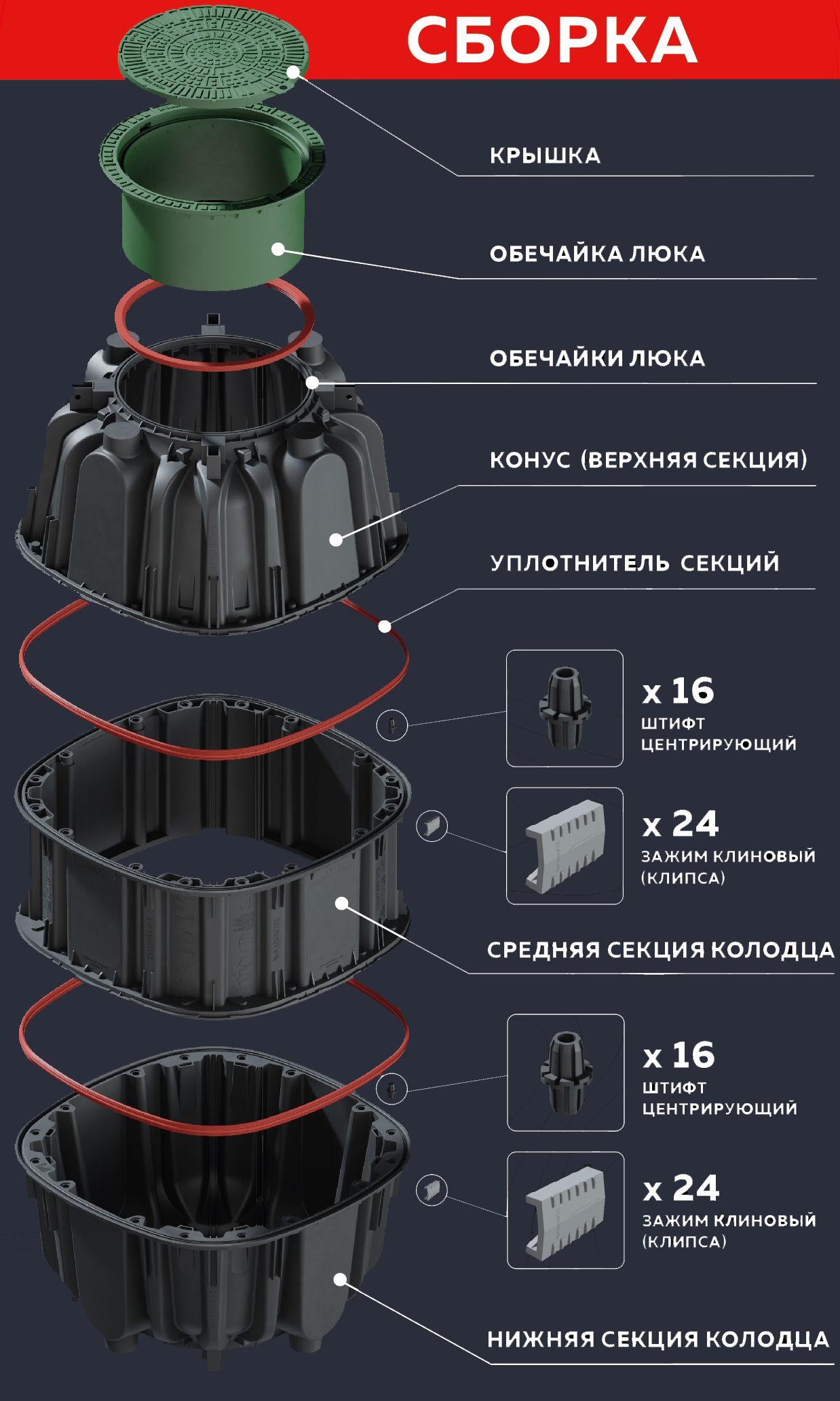 СБОРКА

КРЫШКА

ОБЕЧАЙКА ЛЮКА

ОБЕЧАЙКИ ЛЮКА

КОНУС (ВЕРХНЯЯ СЕКЦИЯ)

УПЛОТНИТЕЛЬ СЕКЦИЙ

x 16
ШТИФТ ЦЕНТРИРУЮЩИЙ

x 24
ЗАЖИМ КЛИНОВЫЙ (КЛИПСА)

СРЕДНЯЯ СЕКЦИЯ КОЛОДЦА

x 16
ШТИФТ ЦЕНТРИРУЮЩИЙ

x 24
ЗАЖИМ КЛИНОВЫЙ (КЛИПСА)

НИЖНЯЯ СЕКЦИЯ КОЛОДЦА