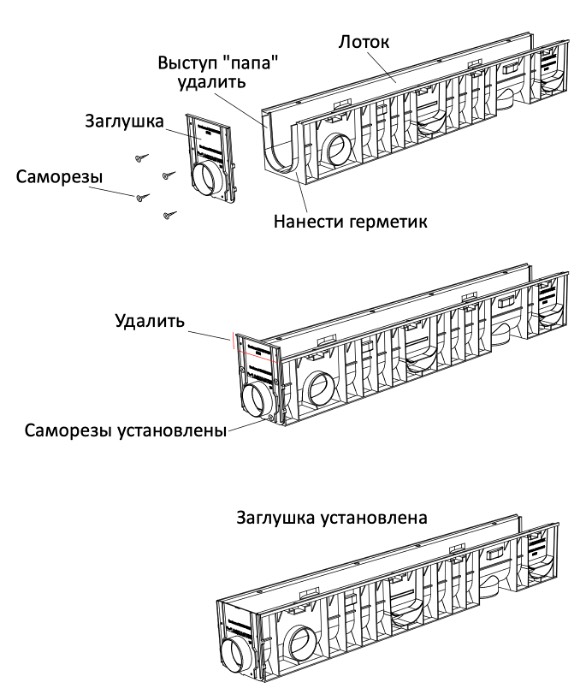 Лоток

Выступ "папа" удалить

Заглушка

Саморезы

Нанести герметик

Удалить

Саморезы установлены

Заглушка установлена