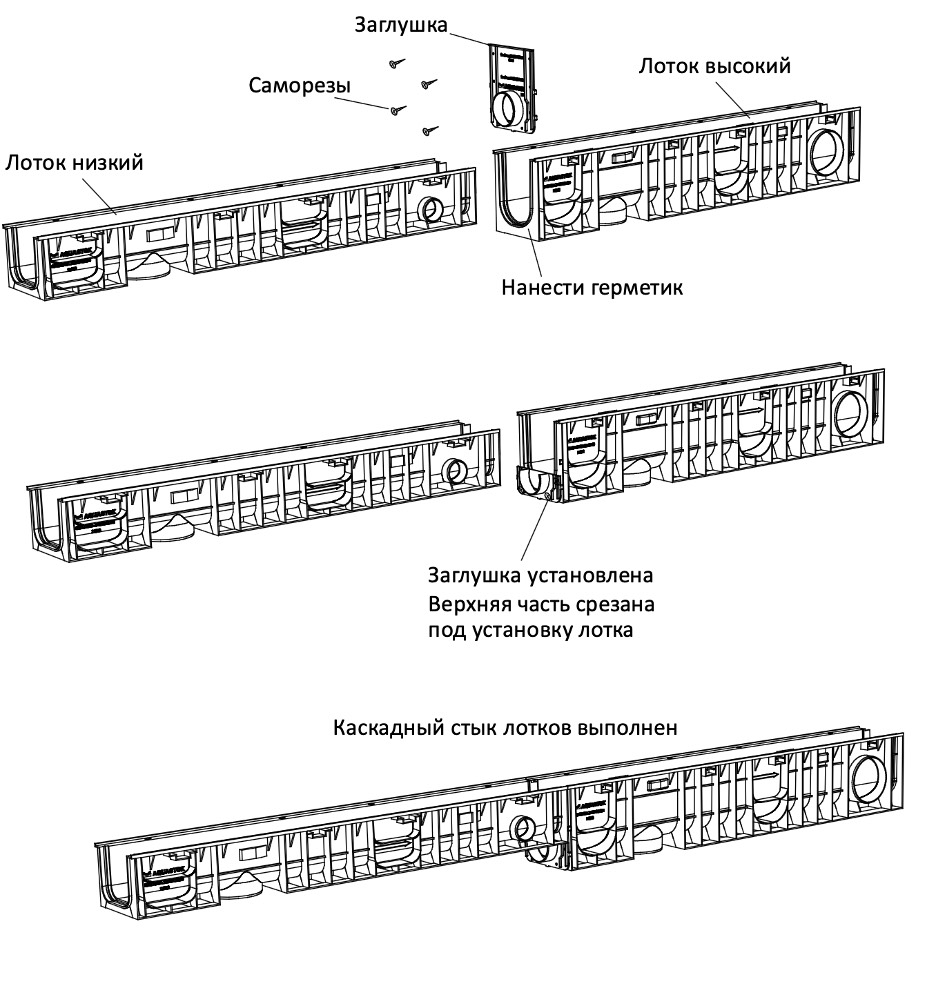 Заглушка

Саморезы

Лоток высокий

Лоток низкий

Нанести герметик

Заглушка установлена
Верхняя часть срезана
под установку лотка

Каскадный стык лотков выполнен